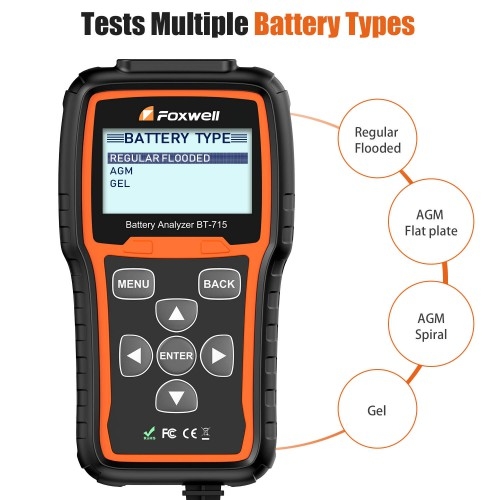 Tests Multiple Battery Types

FOXWELL

BATTERY TYPE
REGULAR FLOODED
AGM
GEL

Battery Analyzer BT-715

MENU
BACK
ENTER

RoHS FC CE

Regular Flooded

AGM Flat plate

AGM Spiral

Gel