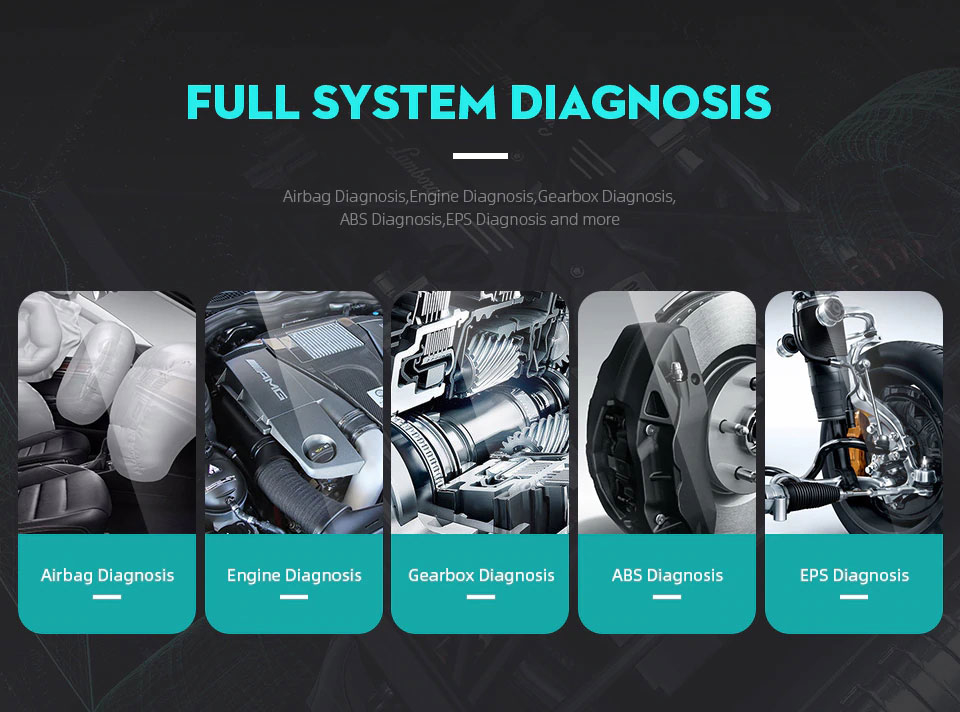 FULL SYSTEM DIAGNOSIS

Airbag Diagnosis,Engine Diagnosis,Gearbox Diagnosis, ABS Diagnosis,EPS Diagnosis and more

AMG

Airbag Diagnosis

Engine Diagnosis

Gearbox Diagnosis

ABS Diagnosis

EPS Diagnosis