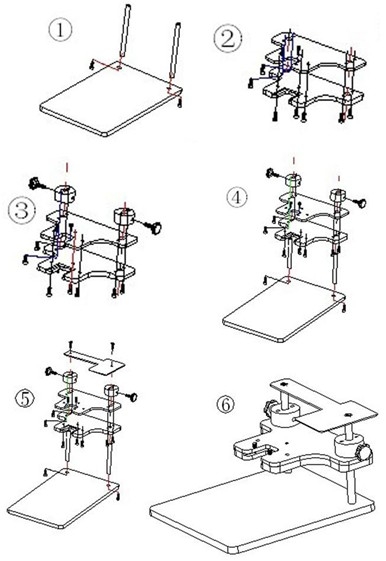 ①
②
③
④
⑤
⑥