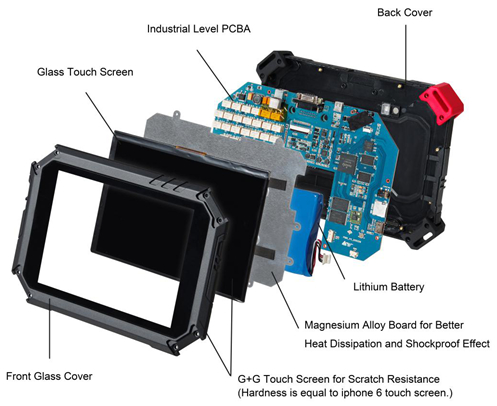 Back Cover

Industrial Level PCBA

Glass Touch Screen

Lithium Battery

Magnesium Alloy Board for Better
Heat Dissipation and Shockproof Effect

Front Glass Cover

G+G Touch Screen for Scratch Resistance
(Hardness is equal to iphone 6 touch screen.)