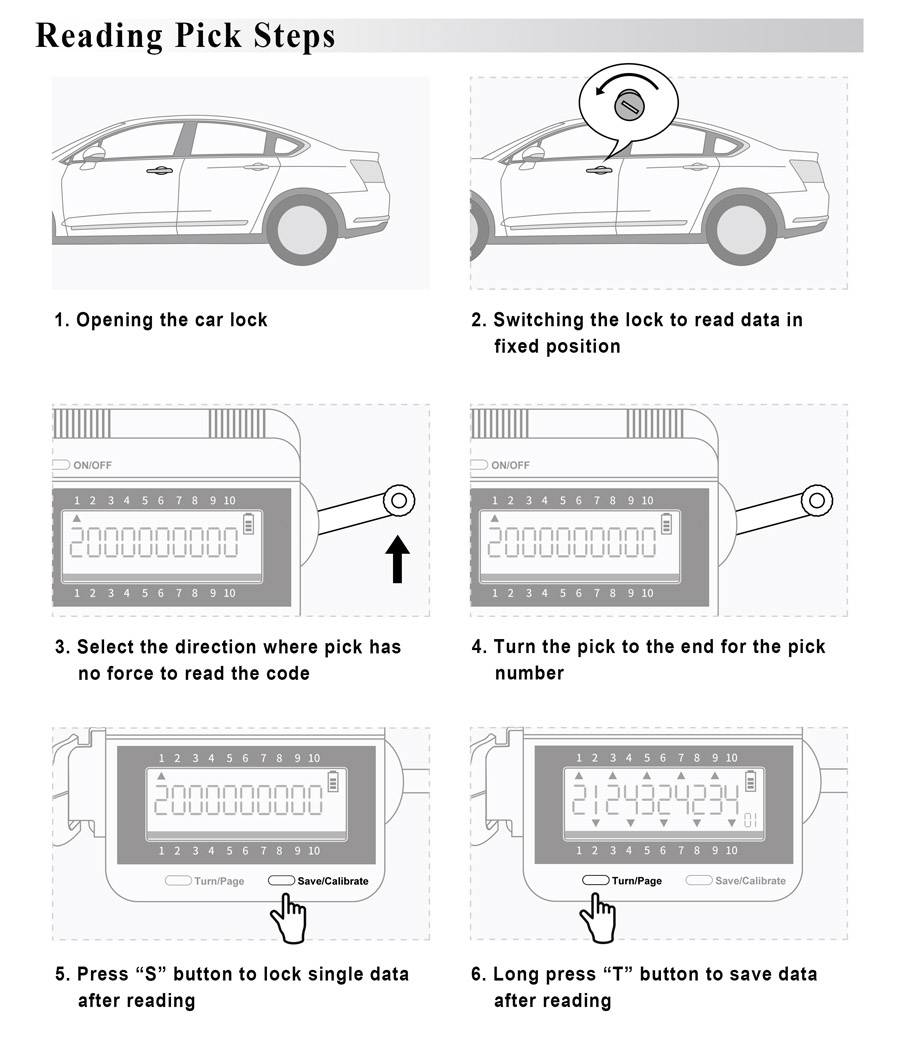 Reading Pick Steps

1. Opening the car lock

2. Switching the lock to read data in fixed position

ON/OFF

1 2 3 4 5 6 7 8 9 10

2000000000

1 2 3 4 5 6 7 8 9 10

3. Select the direction where pick has no force to read the code

ON/OFF

1 2 3 4 5 6 7 8 9 10

2000000000

1 2 3 4 5 6 7 8 9 10

4. Turn the pick to the end for the pick number

1 2 3 4 5 6 7 8 9 10

2000000000

1 2 3 4 5 6 7 8 9 10

Turn/Page Save/Calibrate

5. Press “S” button to lock single data after reading

1 2 3 4 5 6 7 8 9 10

2124324234

01

1 2 3 4 5 6 7 8 9 10

Turn/Page Save/Calibrate

6. Long press “T” button to save data after reading