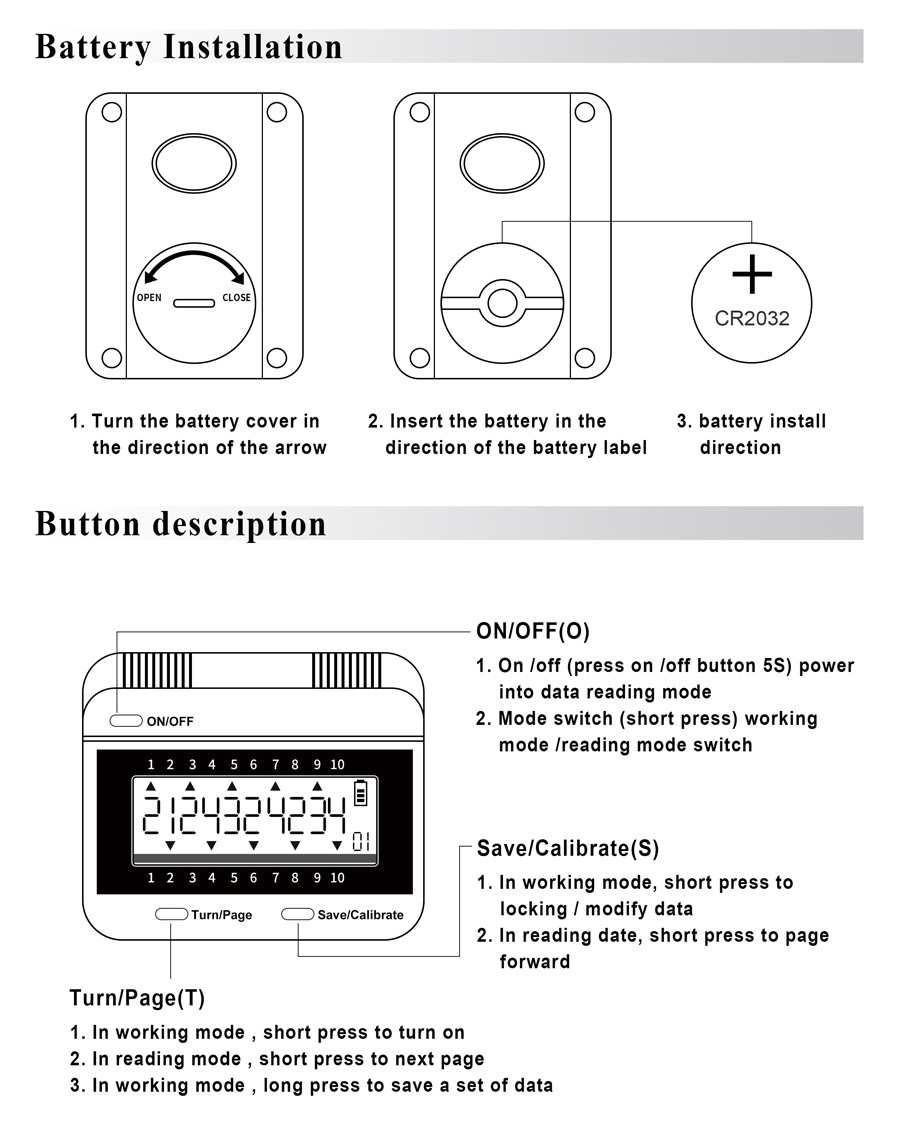 Battery Installation

OPEN CLOSE

CR2032

1. Turn the battery cover in the direction of the arrow

2. Insert the battery in the direction of the battery label

3. battery install direction

Button description

ON/OFF

1 2 3 4 5 6 7 8 9 10

2124324234

01

1 2 3 4 5 6 7 8 9 10

Turn/Page Save/Calibrate

ON/OFF(O)

1. On /off (press on /off button 5S) power into data reading mode
2. Mode switch (short press) working mode /reading mode switch

Save/Calibrate(S)

1. In working mode, short press to locking / modify data
2. In reading date, short press to page forward

Turn/Page(T)

1. In working mode , short press to turn on
2. In reading mode , short press to next page
3. In working mode , long press to save a set of data